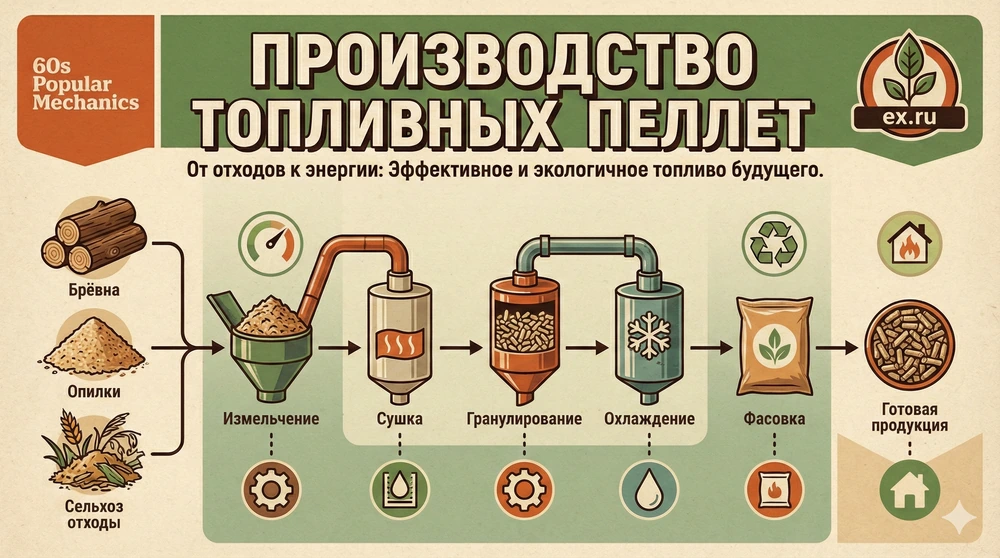 60s Popular Mechanics

ПРОИЗВОДСТВО ТОПЛИВНЫХ ПЕЛЛЕТ

ex.ru

От отходов к энергии: Эффективное и экологичное топливо будущего.

Брёвна

Опилки

Сельхоз отходы

Измельчение

Сушка

Гранулирование

Охлаждение

Фасовка

Готовая продукция